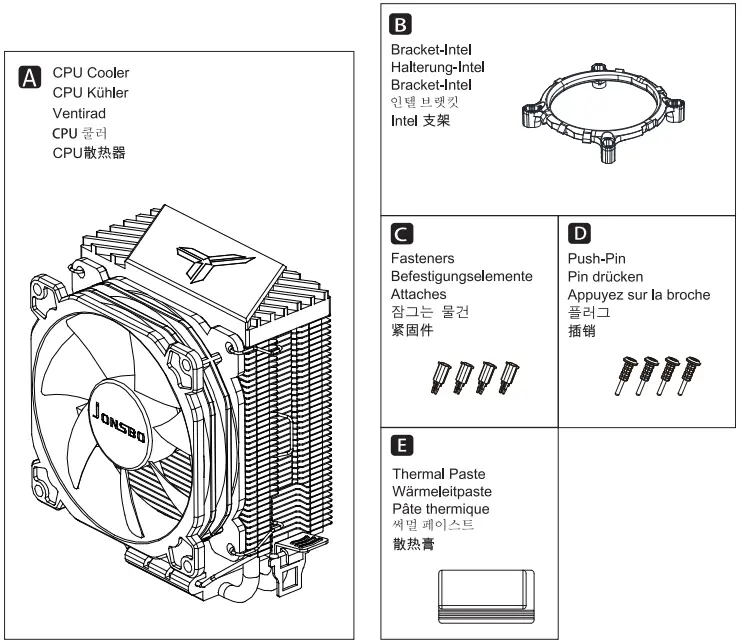 A
CPU Cooler
CPU Kühler
Ventirad
CPU 쿨러
CPU散热器

JONSBO

B
Bracket-Intel
Halterung-Intel
Bracket-Intel
인텔 브랫킷
Intel 支架

C
Fasteners
Befestigungselemente
Attaches
잠그는 물건
紧固件

D
Push-Pin
Pin drücken
Appuyez sur la broche
플러그
插销

E
Thermal Paste
Wärmeleitpaste
Pâte thermique
써멀 페이스트
散热膏