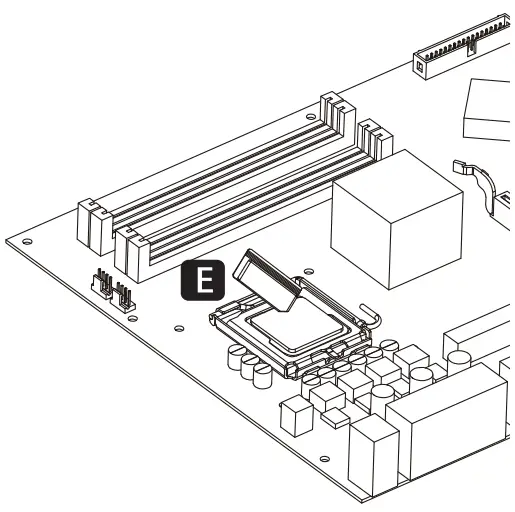 E