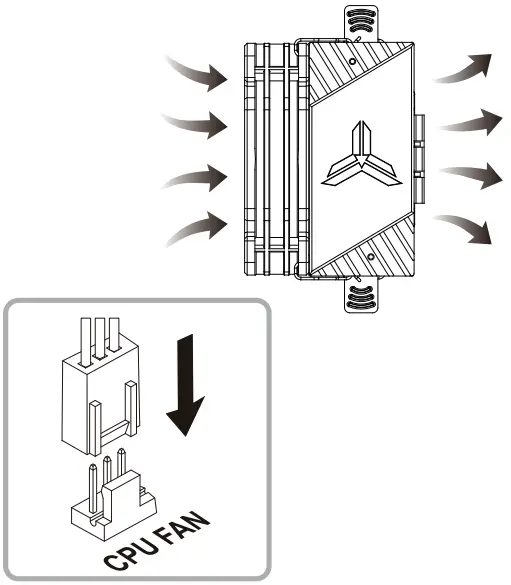 CPU FAN