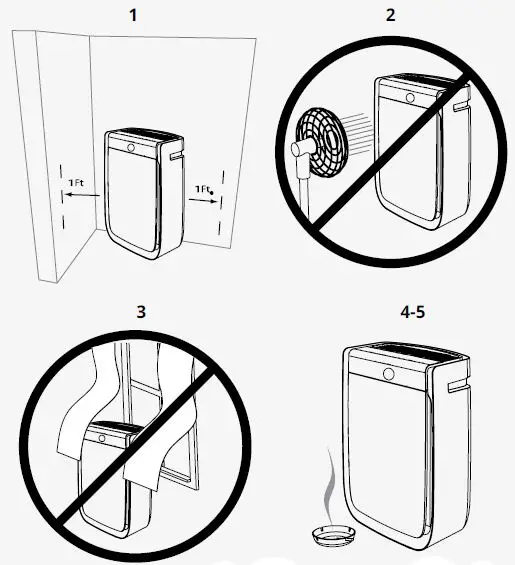 1

1Ft

1Ft

2

3

4-5