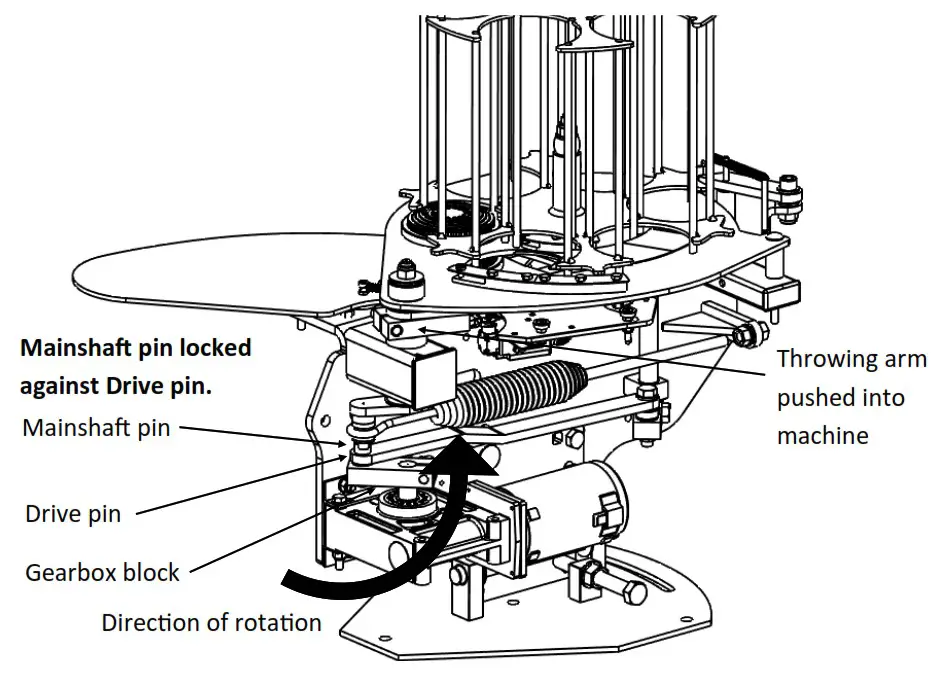 Mainshaft pin locked against Drive pin.

Mainshaft pin

Drive pin

Gearbox block

Direction of rotation

Throwing arm pushed into machine