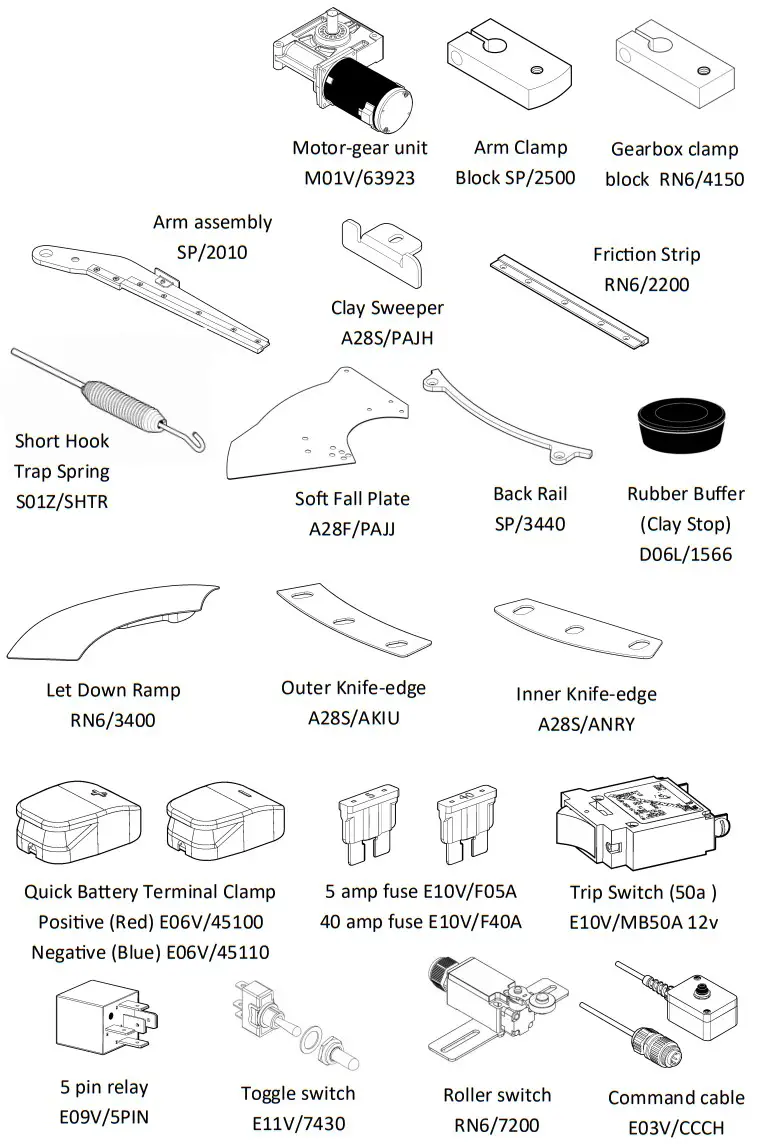 Motor-gear unit
M01V/63923

Arm Clamp
Block SP/2500

Gearbox clamp
block RN6/4150

Arm assembly
SP/2010

Clay Sweeper
A28S/PAJH

Friction Strip
RN6/2200

Short Hook
Trap Spring
S01Z/SHTR

Soft Fall Plate
A28F/PAJJ

Back Rail
SP/3440

Rubber Buffer
(Clay Stop)
D06L/1566

Let Down Ramp
RN6/3400

Outer Knife-edge
A28S/AKIU

Inner Knife-edge
A28S/ANRY

Quick Battery Terminal Clamp
Positive (Red) E06V/45100
Negative (Blue) E06V/45110

5 amp fuse E10V/F05A
40 amp fuse E10V/F40A

Trip Switch (50a )
E10V/MB50A 12v

5 pin relay
E09V/5PIN

Toggle switch
E11V/7430

Roller switch
RN6/7200

Command cable
E03V/CCCH