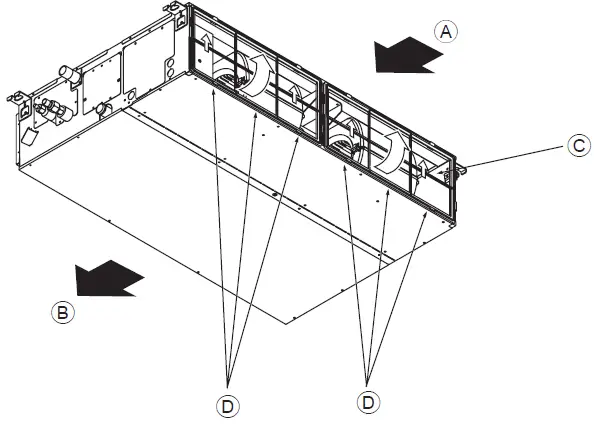 A
C
B
D
D