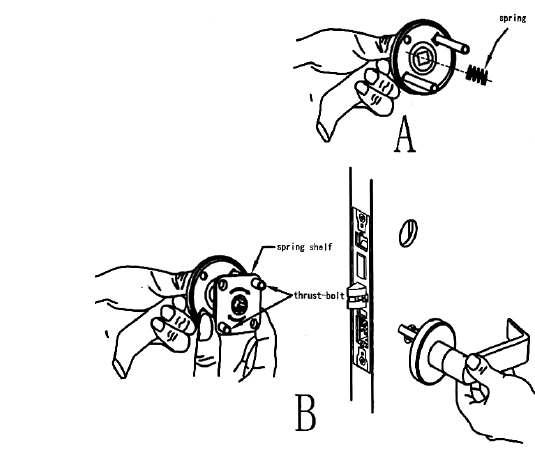 spring

A

spring shelf

thrust-bolt

B