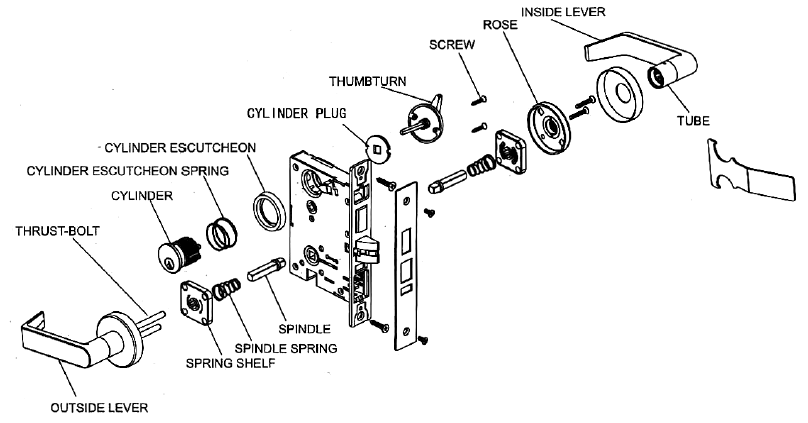 INSIDE LEVER
ROSE
SCREW
THUMBTURN
TUBE
CYLINDER PLUG
CYLINDER ESCUTCHEON
CYLINDER ESCUTCHEON SPRING
CYLINDER
THRUST-BOLT
SPINDLE
SPINDLE SPRING
SPRING SHELF
OUTSIDE LEVER