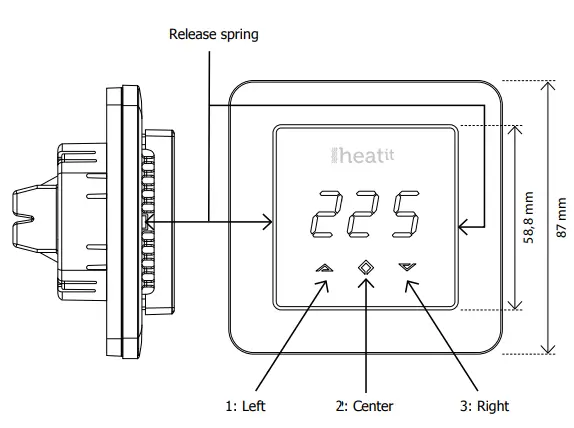 Release spring

heatit

225

58,8 mm

87 mm

1: Left

2: Center

3: Right