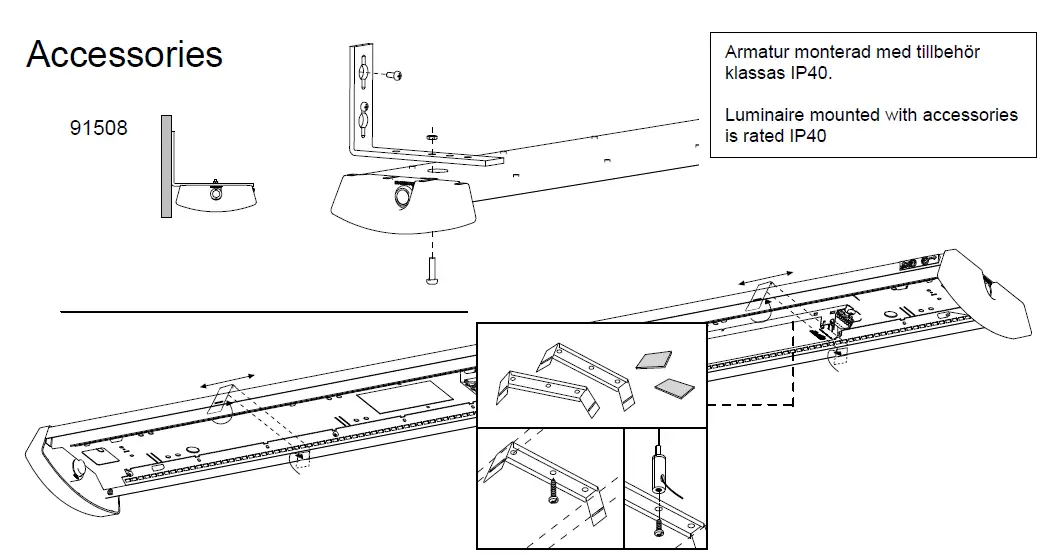 Accessories

91508

Armatur monterad med tillbehör klassas IP40.

Luminaire mounted with accessories is rated IP40