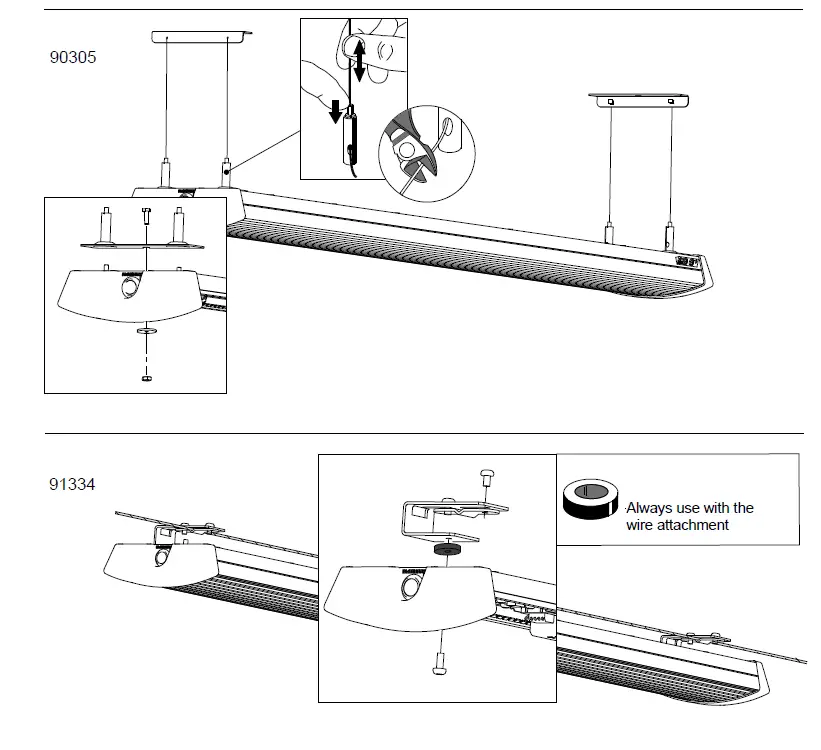 90305

91334

Always use with the wire attachment