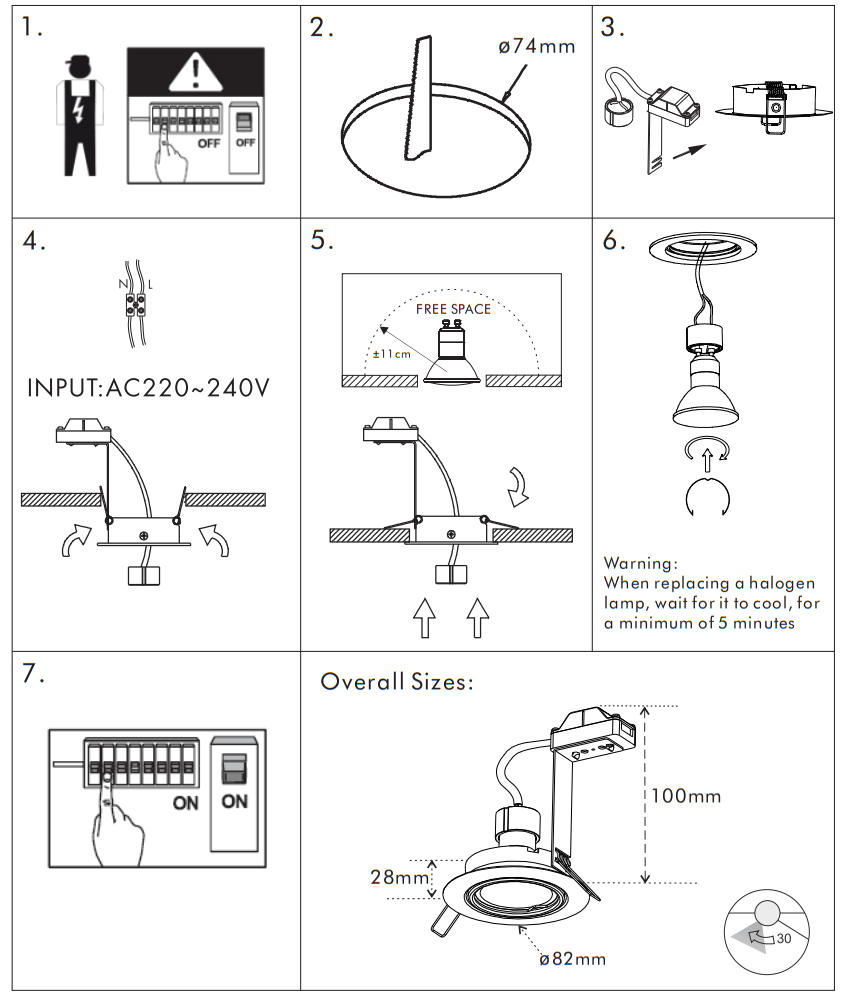 1.

OFF OFF

2.

ø74mm

3.

4.

N L

INPUT:AC220~240V

5.

FREE SPACE

±11cm

6.

Warning:
When replacing a halogen lamp, wait for it to cool, for a minimum of 5 minutes

7.

ON ON

Overall Sizes:

100mm

28mm

ø82mm

30