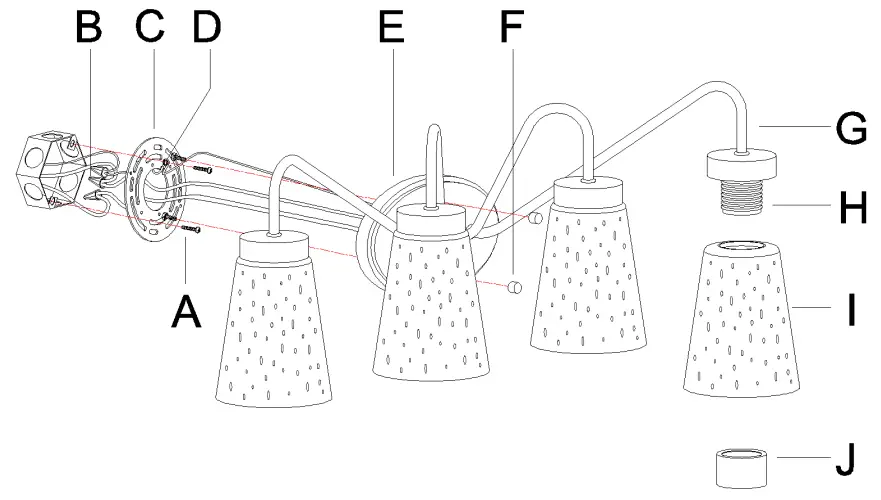 B C D E F G H A I J