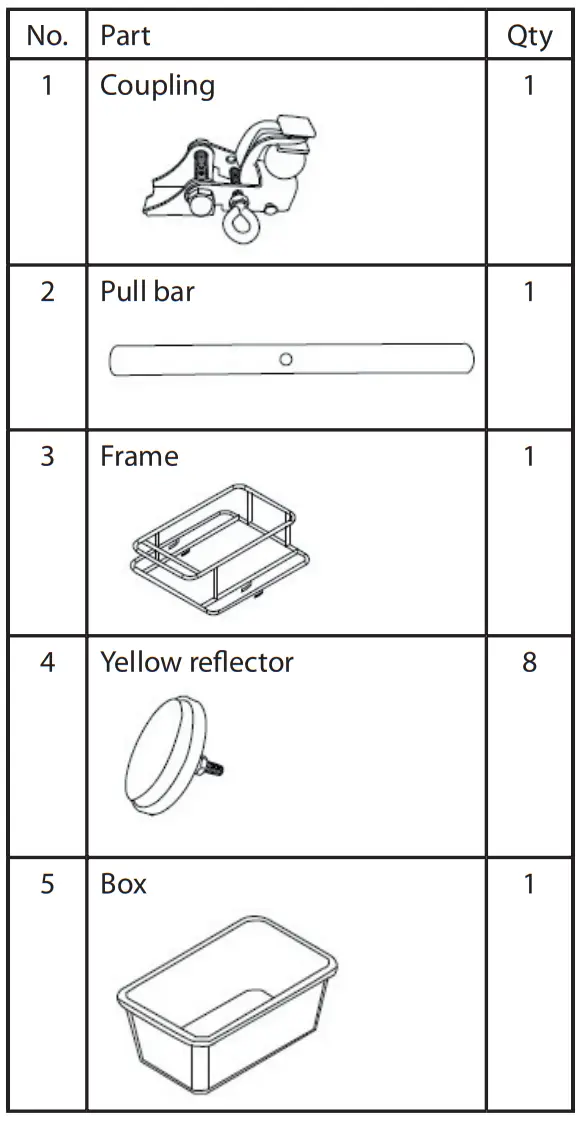 | No. | Part | Qty |
|---|---|---|
| 1 | Coupling | 1 |
| 2 | Pull bar | 1 |
| 3 | Frame | 1 |
| 4 | Yellow reflector | 8 |
| 5 | Box | 1 |