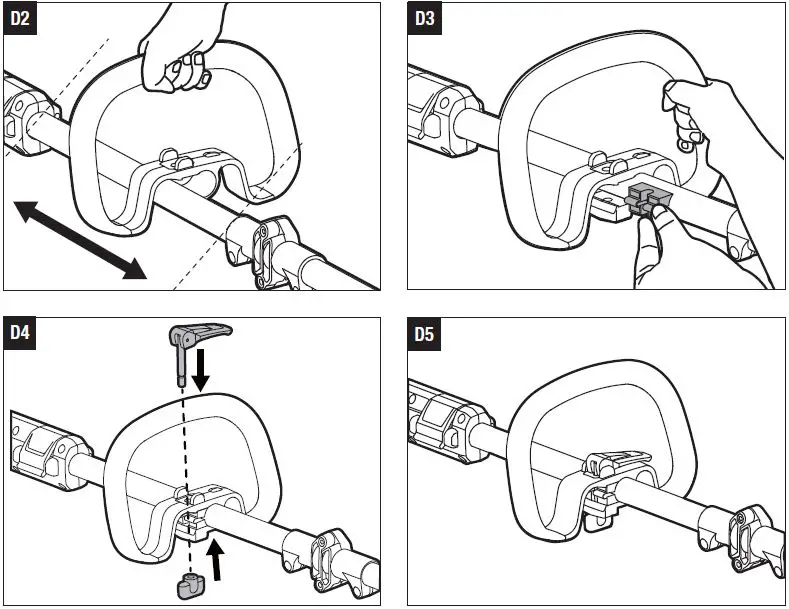 D2

D3

D4

D5