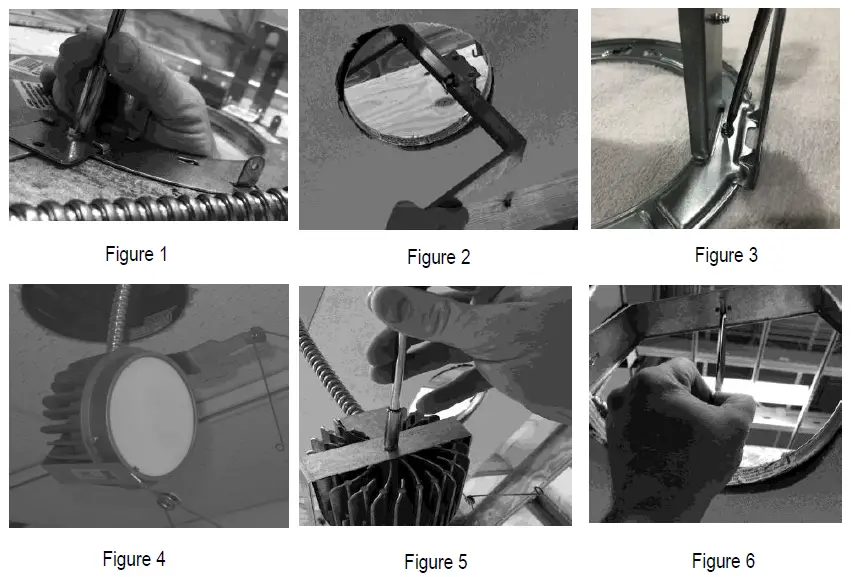 Figure 1

Figure 2

Figure 3

Figure 4

Figure 5

Figure 6