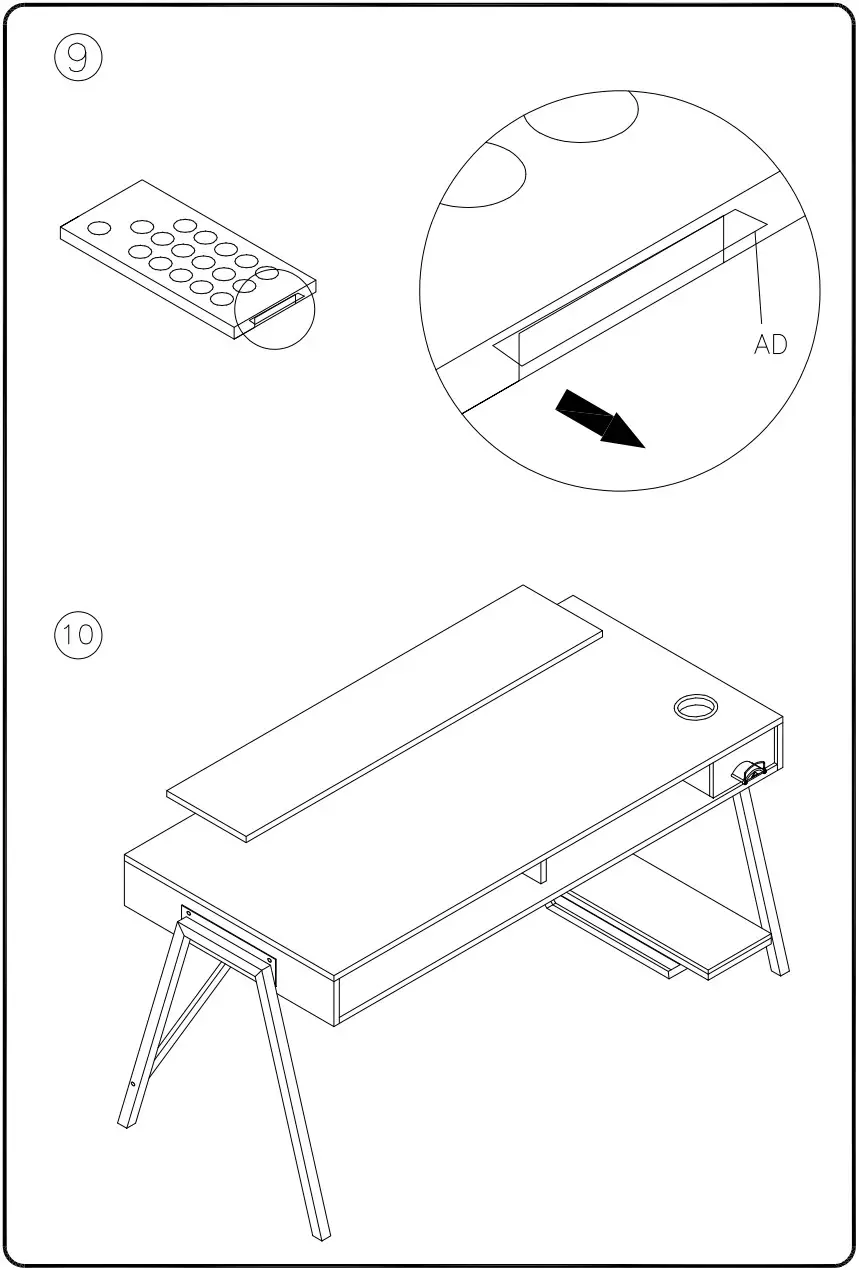 9

AD

10