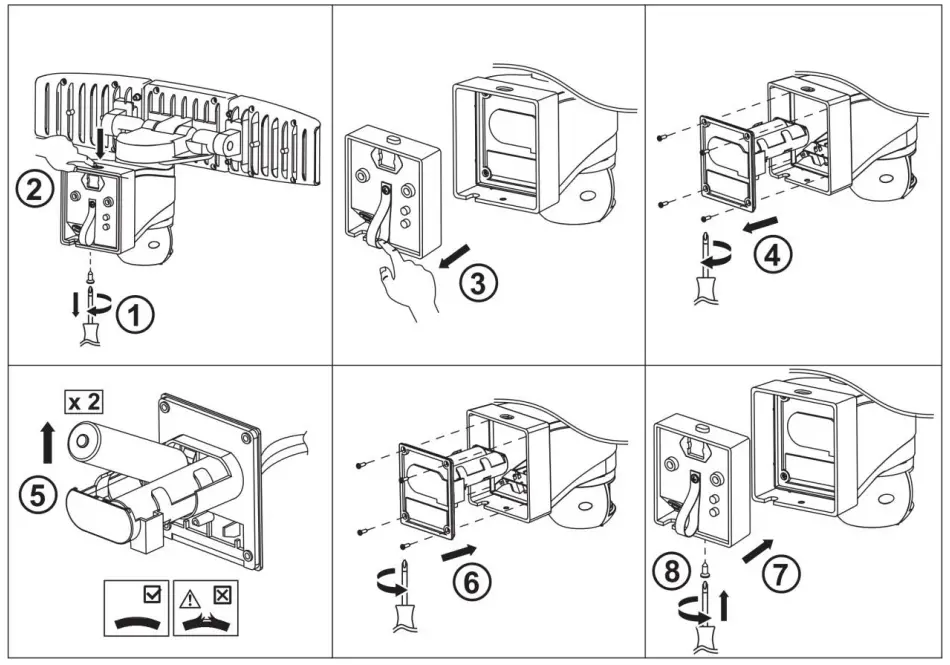 2

1

3

4

x 2

5

6

8

7