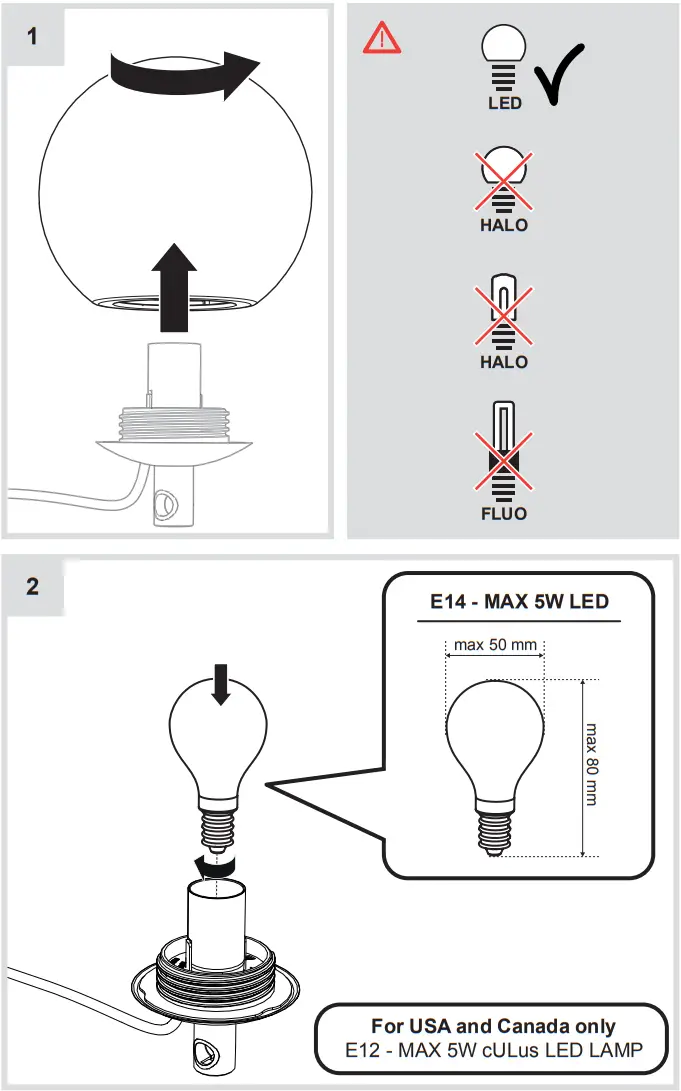 1

LED

HALO

HALO

FLUO

2

E14 - MAX 5W LED

max 50 mm

max 80 mm

For USA and Canada only
E12 - MAX 5W cULus LED LAMP