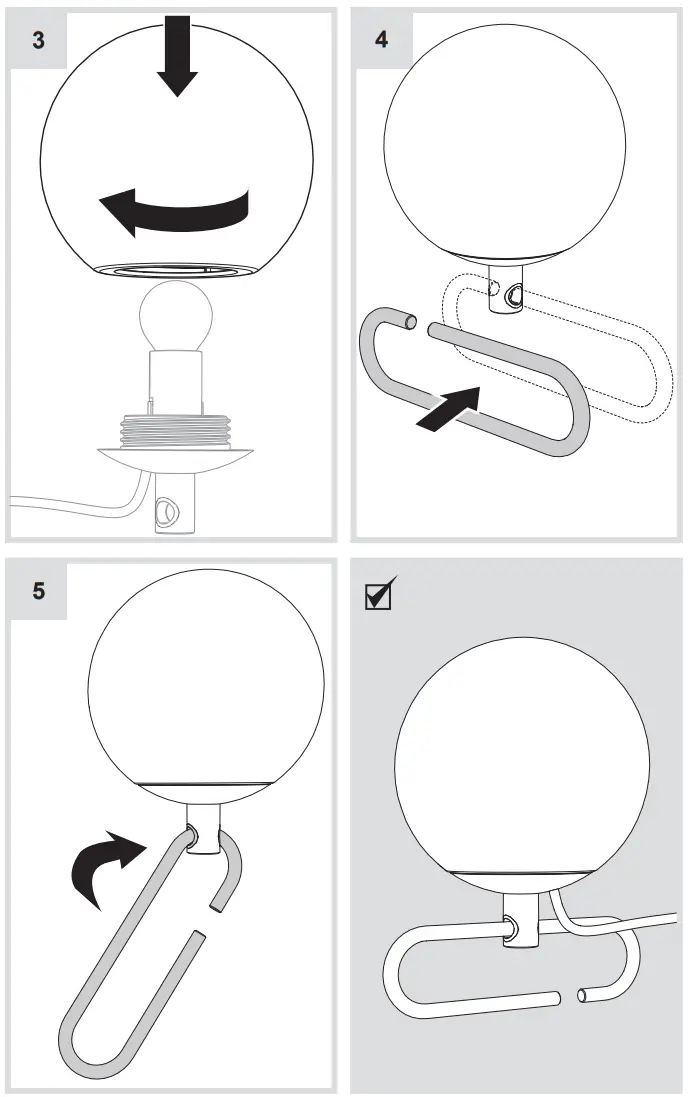 3

4

5