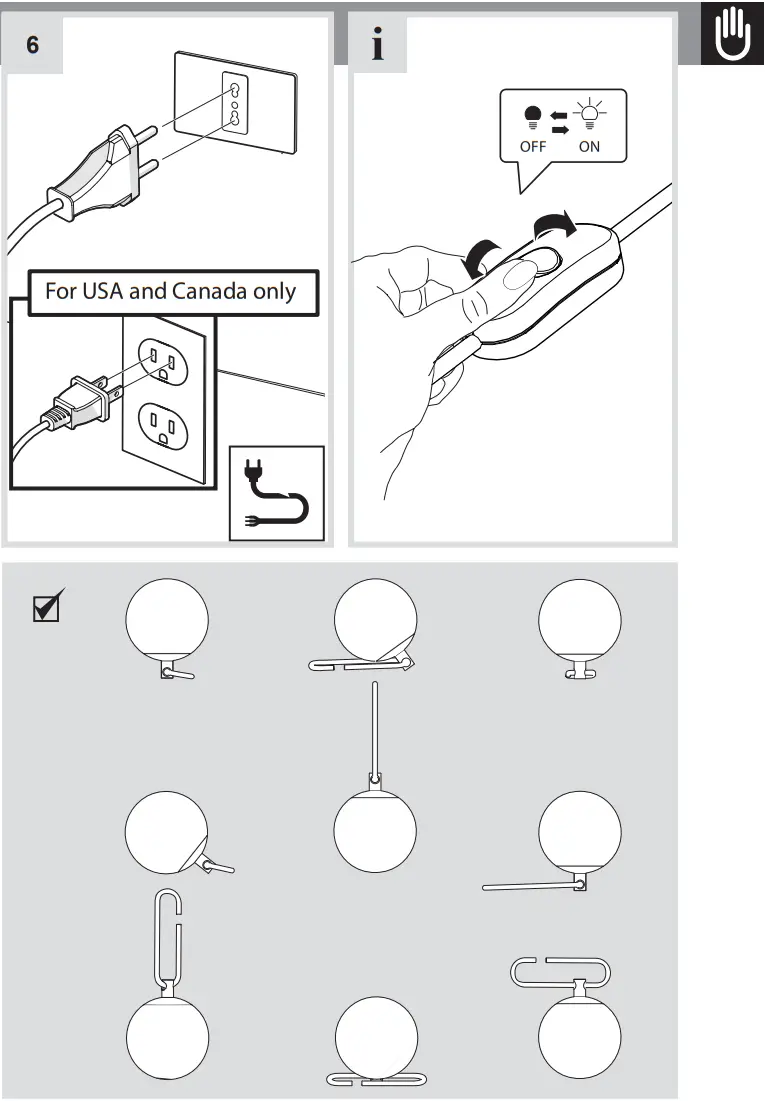 6

For USA and Canada only

i

OFF ON