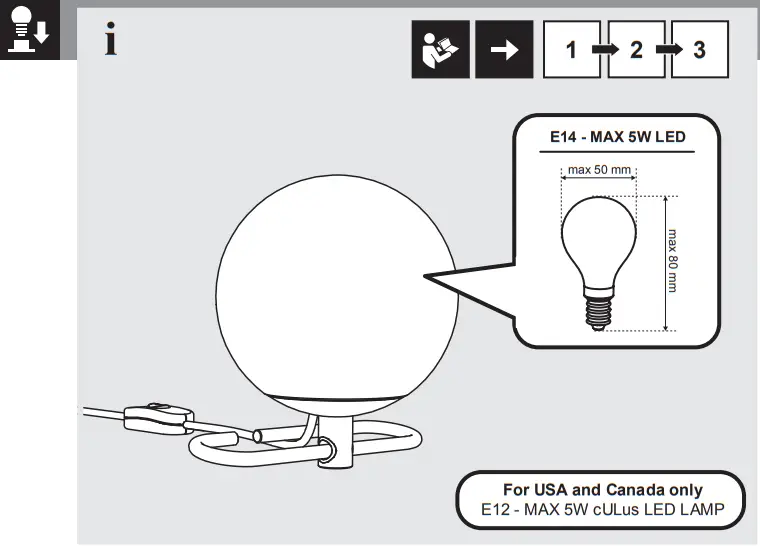 i

1 2 3

E14 - MAX 5W LED

max 50 mm

max 80 mm

For USA and Canada only
E12 - MAX 5W cULus LED LAMP