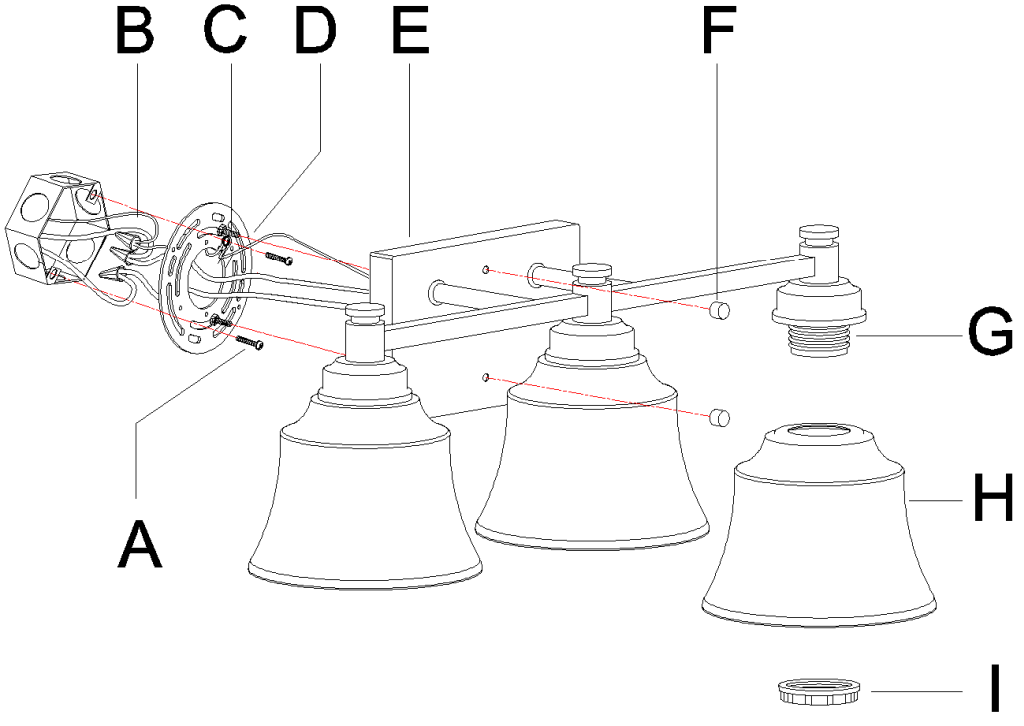 B C D E F
G
A
H
I