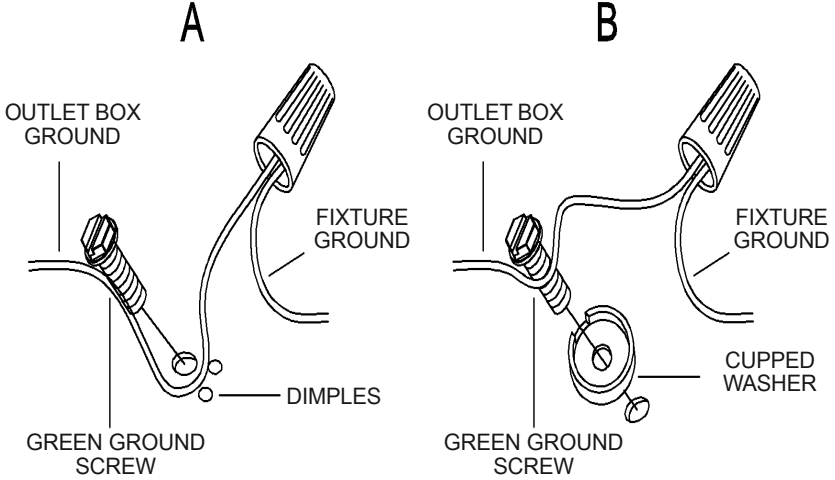 A

OUTLET BOX GROUND

FIXTURE GROUND

DIMPLES

GREEN GROUND SCREW

B

OUTLET BOX GROUND

FIXTURE GROUND

CUPPED WASHER

GREEN GROUND SCREW