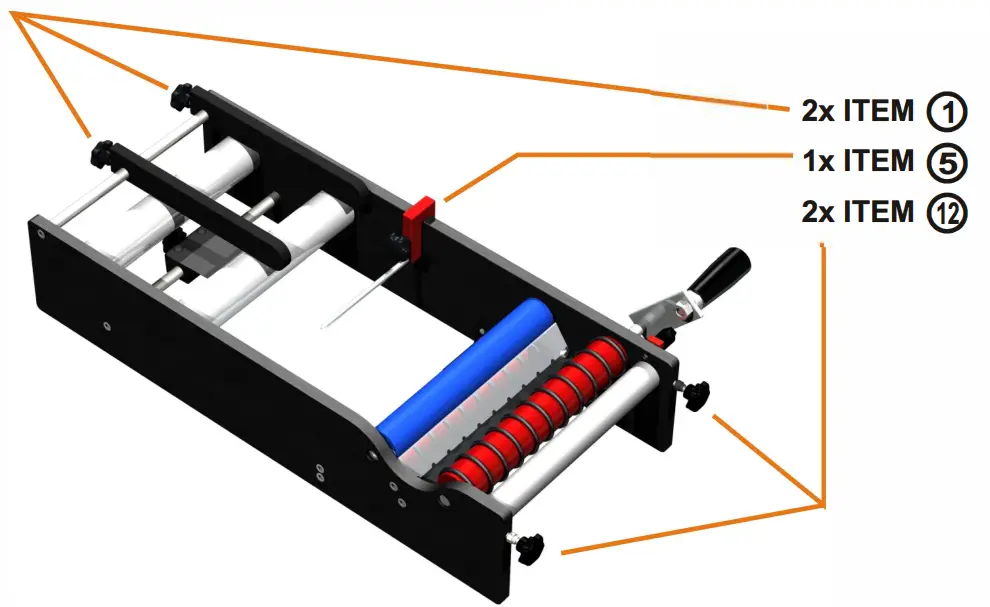 2x ITEM 1
1x ITEM 5
2x ITEM 12