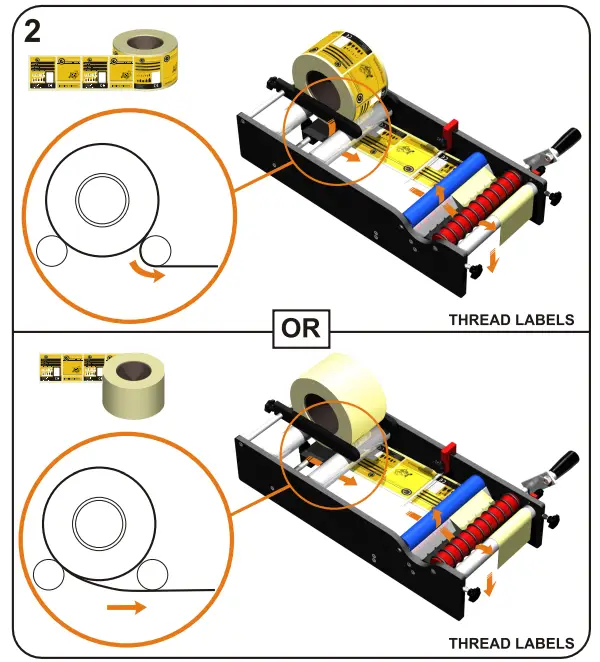 2

THREAD LABELS

OR

THREAD LABELS