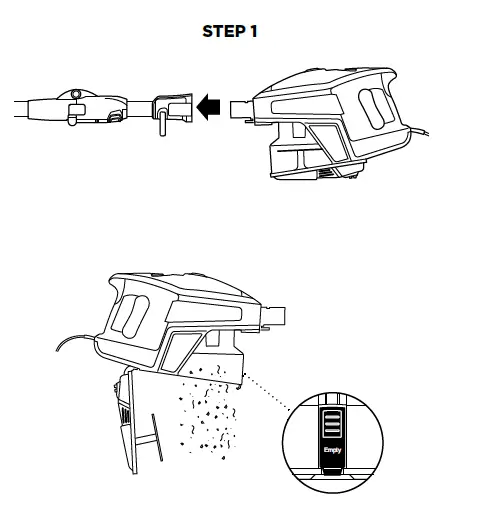 STEP 1

Empty