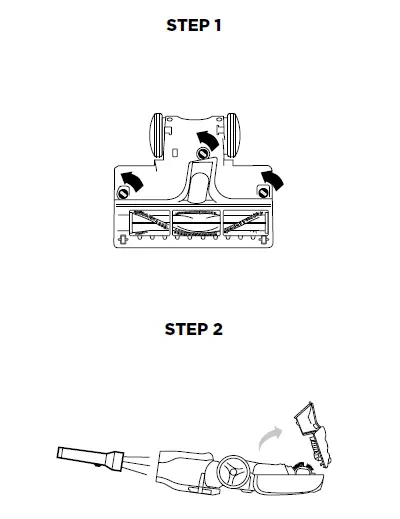 STEP 1

STEP 2