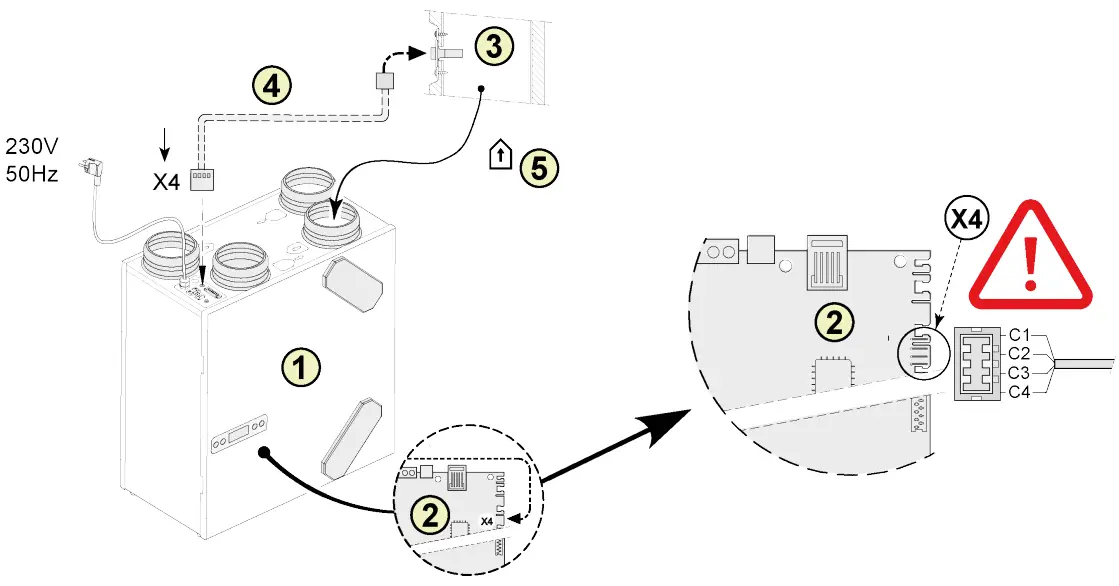 4

3

230V
50Hz

X4

5

1

2

X4

X4

2

C1
C2
C3
C4