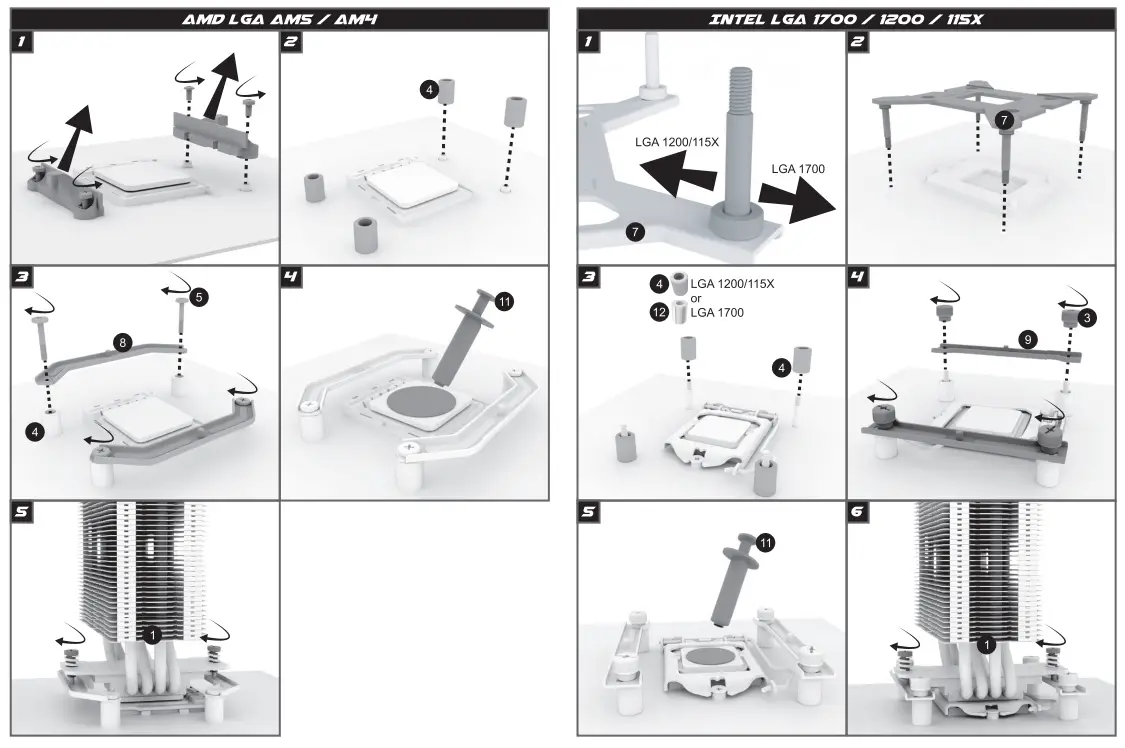 AMD LGA AM5 / AM4

1

2

4

3

5

8

4

4

11

5

1

INTEL LGA 1700 / 1200 / 115X

1

LGA 1200/115X

LGA 1700

7

2

7

3

4 LGA 1200/115X
or
12 LGA 1700

4

4

3

9

5

11

6

1