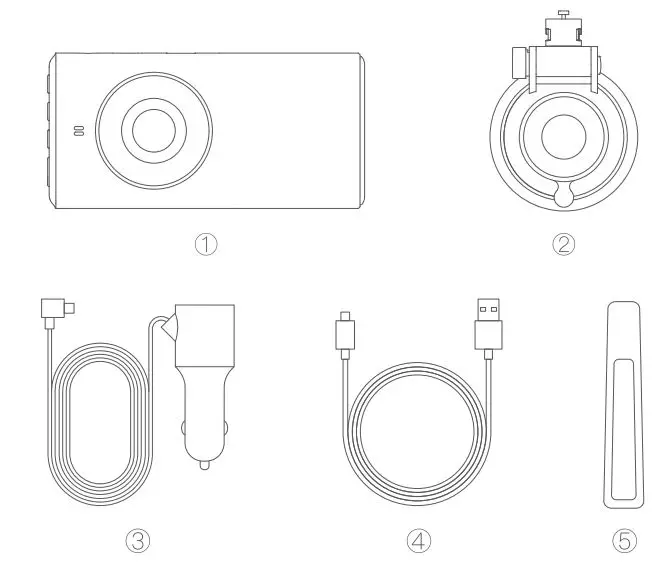 ①

②

③

④

⑤