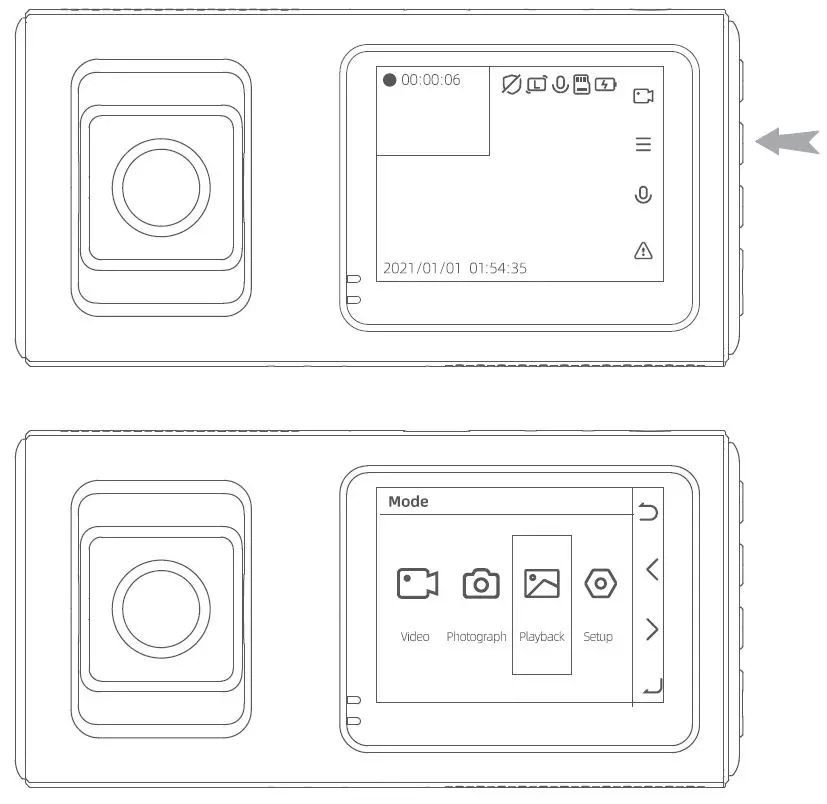 00:00:06

2021/01/01 01:54:35

Mode

Video Photograph Playback Setup