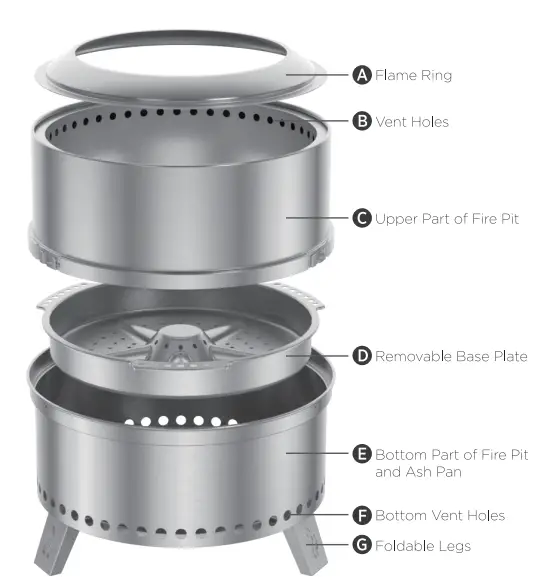 A Flame Ring
B Vent Holes
C Upper Part of Fire Pit
D Removable Base Plate
E Bottom Part of Fire Pit and Ash Pan
F Bottom Vent Holes
G Foldable Legs