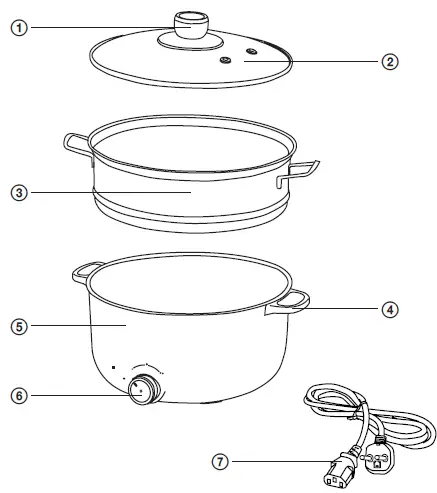 ①
②
③
④
⑤
⑥
⑦