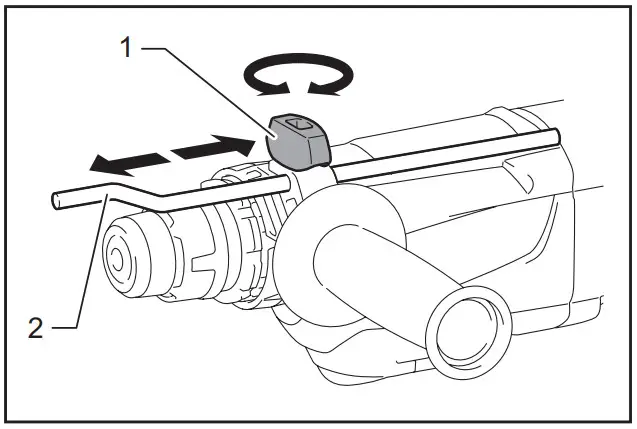 1

2