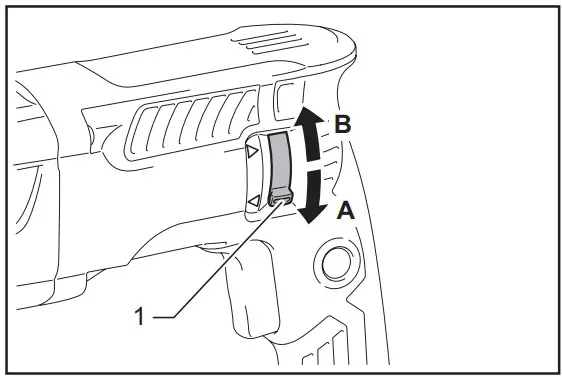 B
A
1