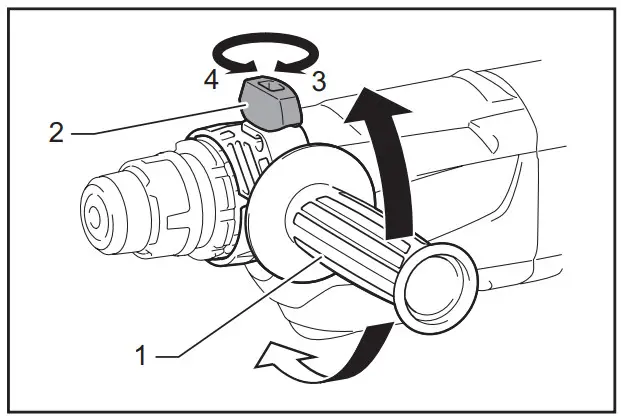 4
3
2
1