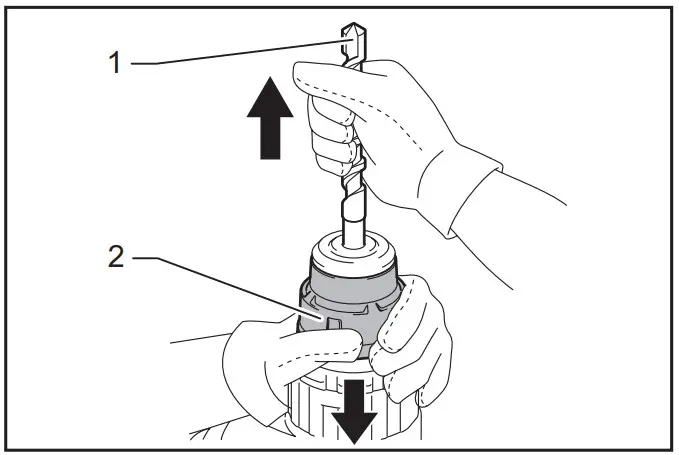 1
2