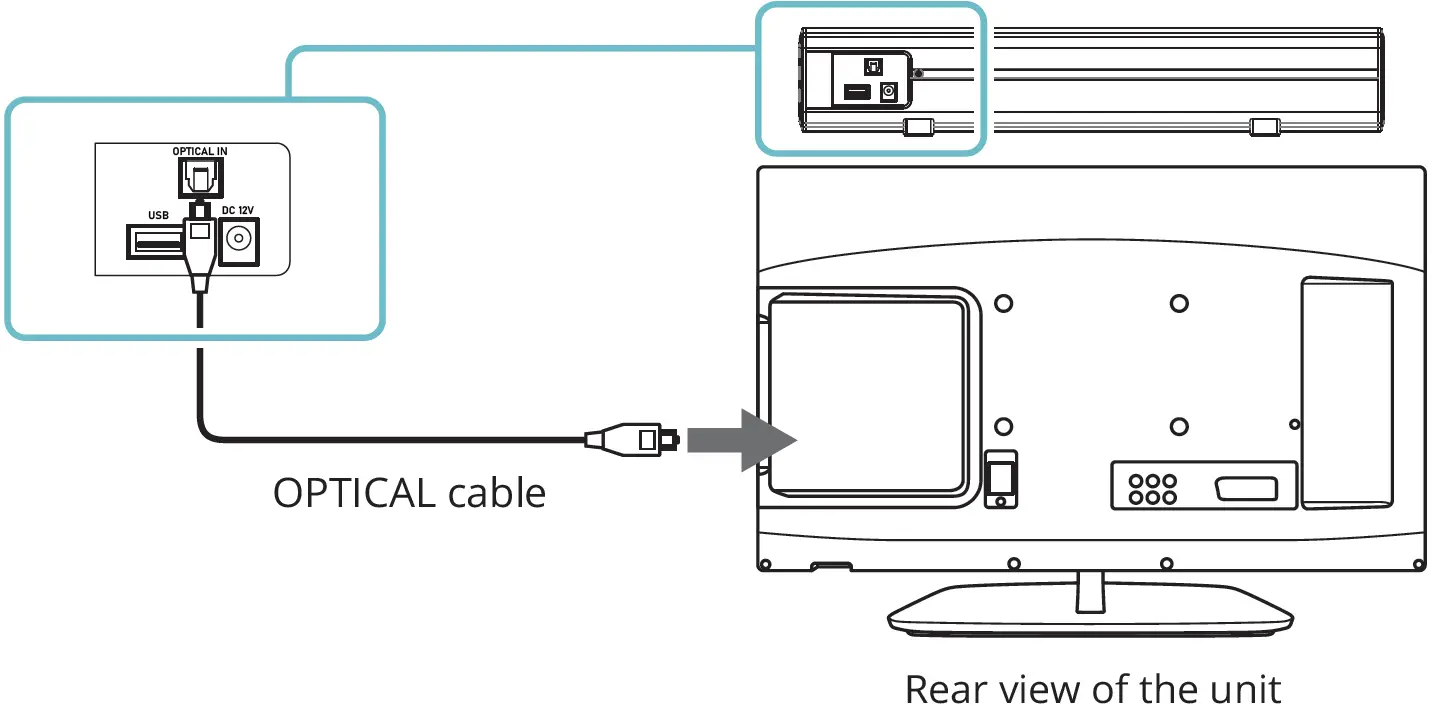 OPTICAL IN

USB

DC 12V

OPTICAL cable

Rear view of the unit