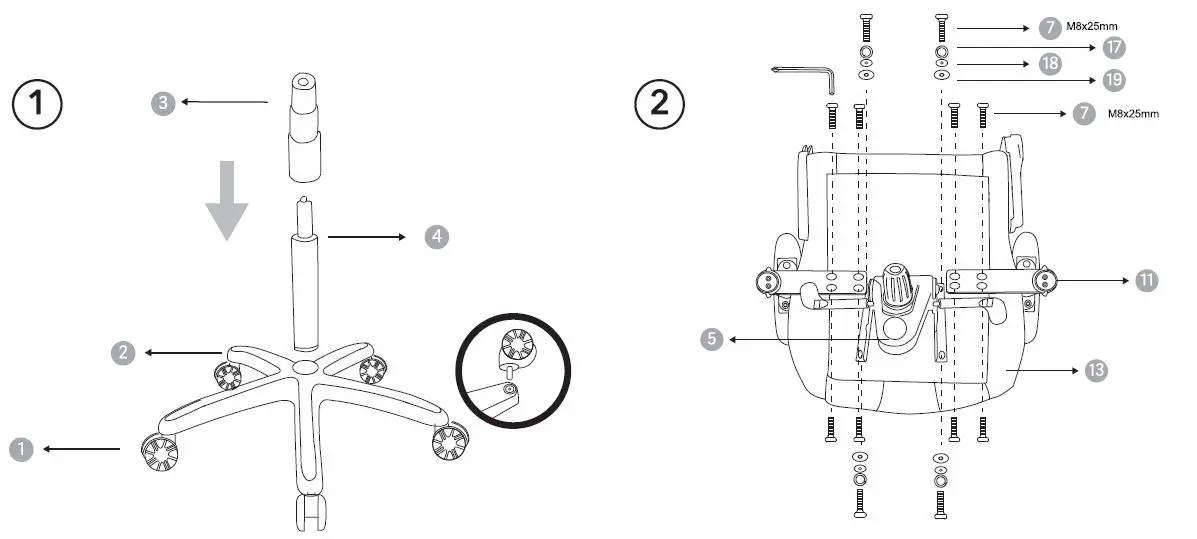 1

3

4

2

1

2

7 M8x25mm

17

18

19

7 M8x25mm

11

5

13