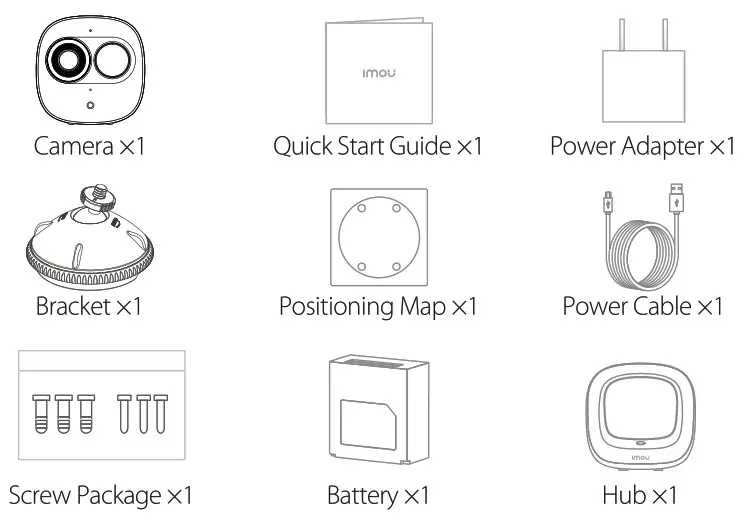 Camera ×1

imou

Quick Start Guide ×1

Power Adapter ×1

Bracket ×1

Positioning Map ×1

Power Cable ×1

Screw Package ×1

Battery ×1

imou

Hub ×1