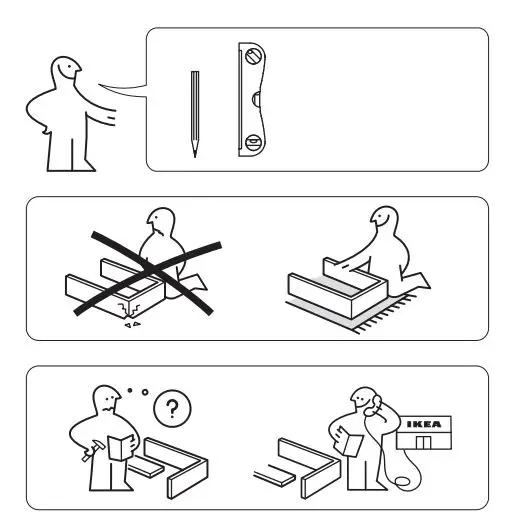 ?

IKEA