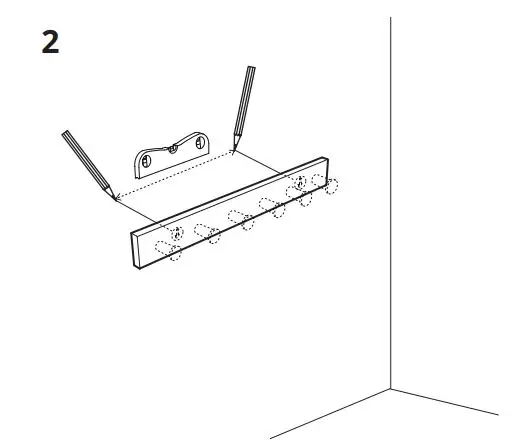 2