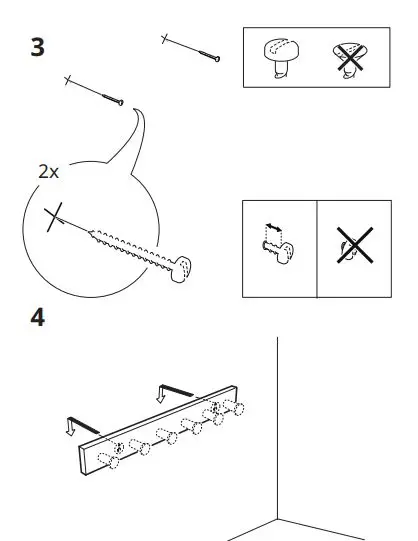 3

2x

4