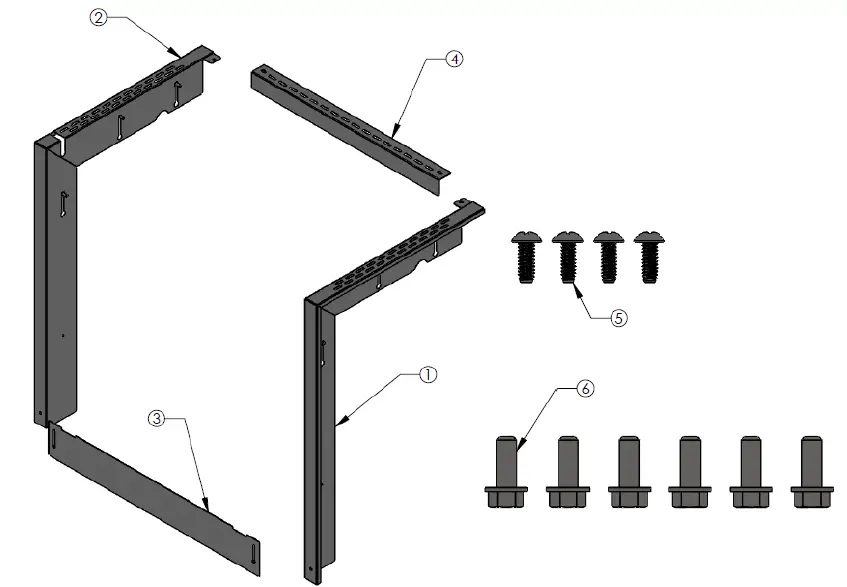 2
4
5
1
6
3