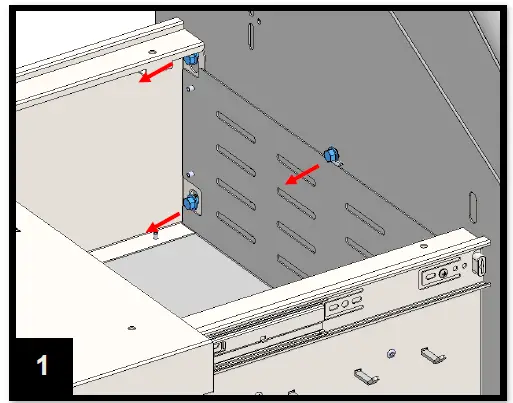 1