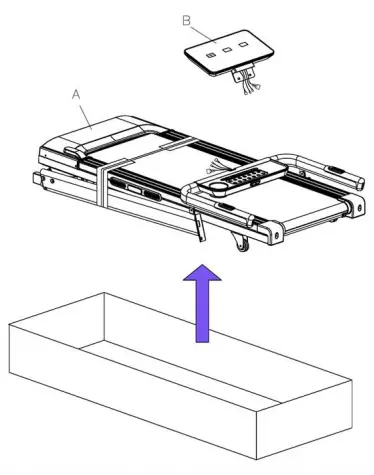 B

A