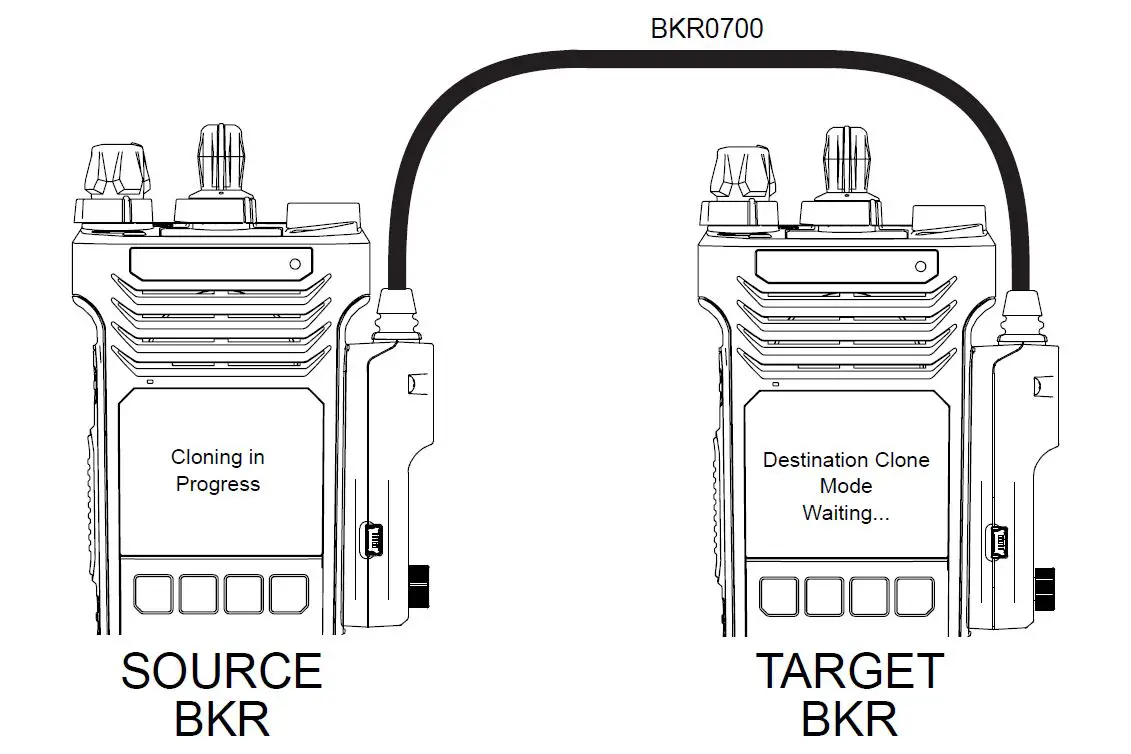 BKR0700

Cloning in Progress

Destination Clone Mode Waiting...

SOURCE BKR

TARGET BKR