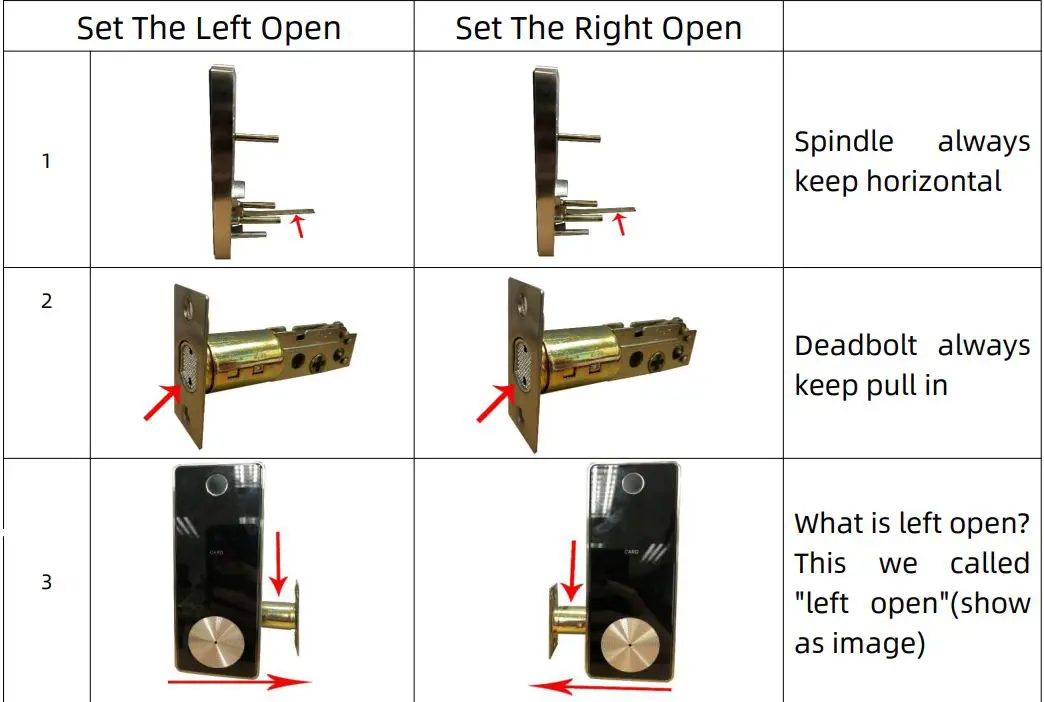 | | Set The Left Open | Set The Right Open | |
|---|---|---|---|
| 1 | | | Spindle always keep horizontal |
| 2 | | | Deadbolt always keep pull in |
| 3 | CARD | CARD | What is left open? This we called "left open"(show as image) |